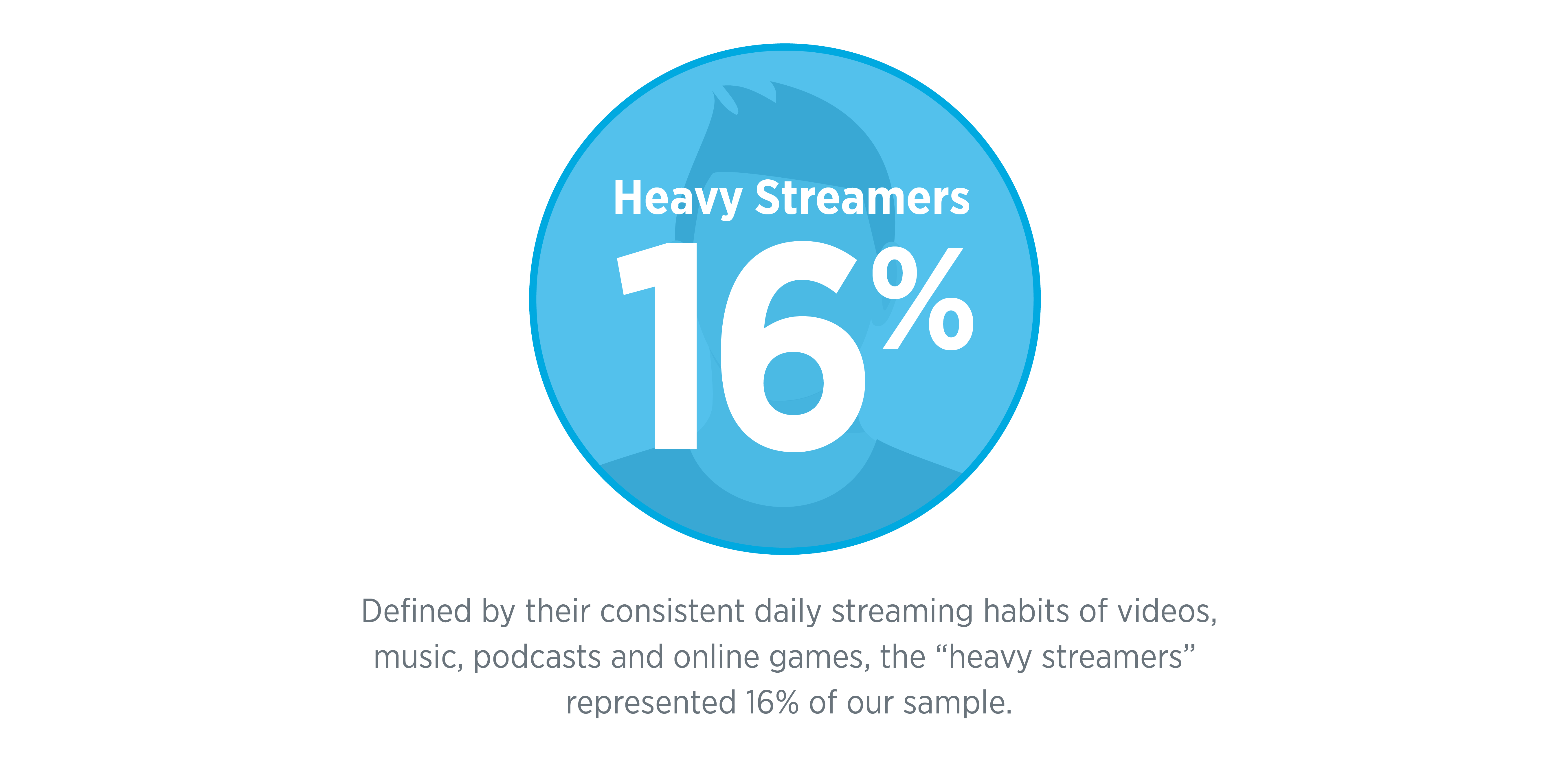 Heavy Streamers
16%

Defined by their consistent daily streaming habits of videos, music, podcasts and online games, the “heavy streamers” represented 16% of our sample.